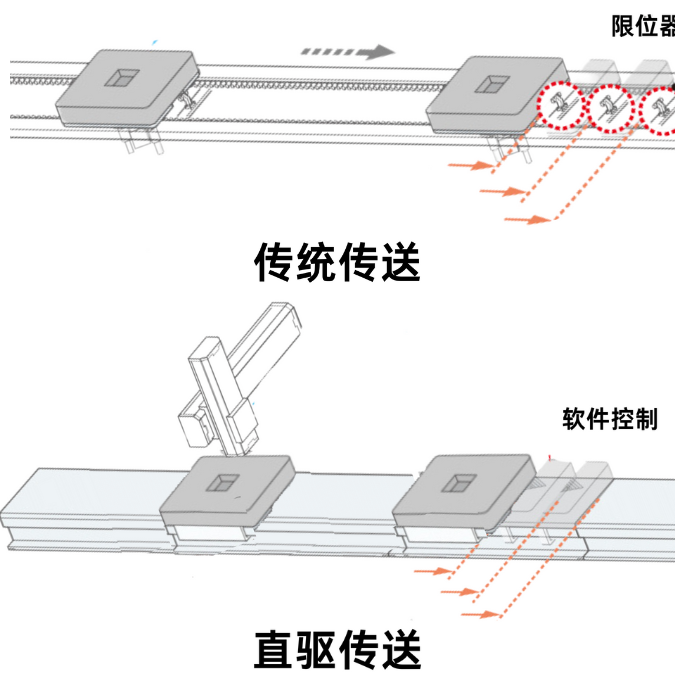 限位器

传统传送

软件控制

直驱传送